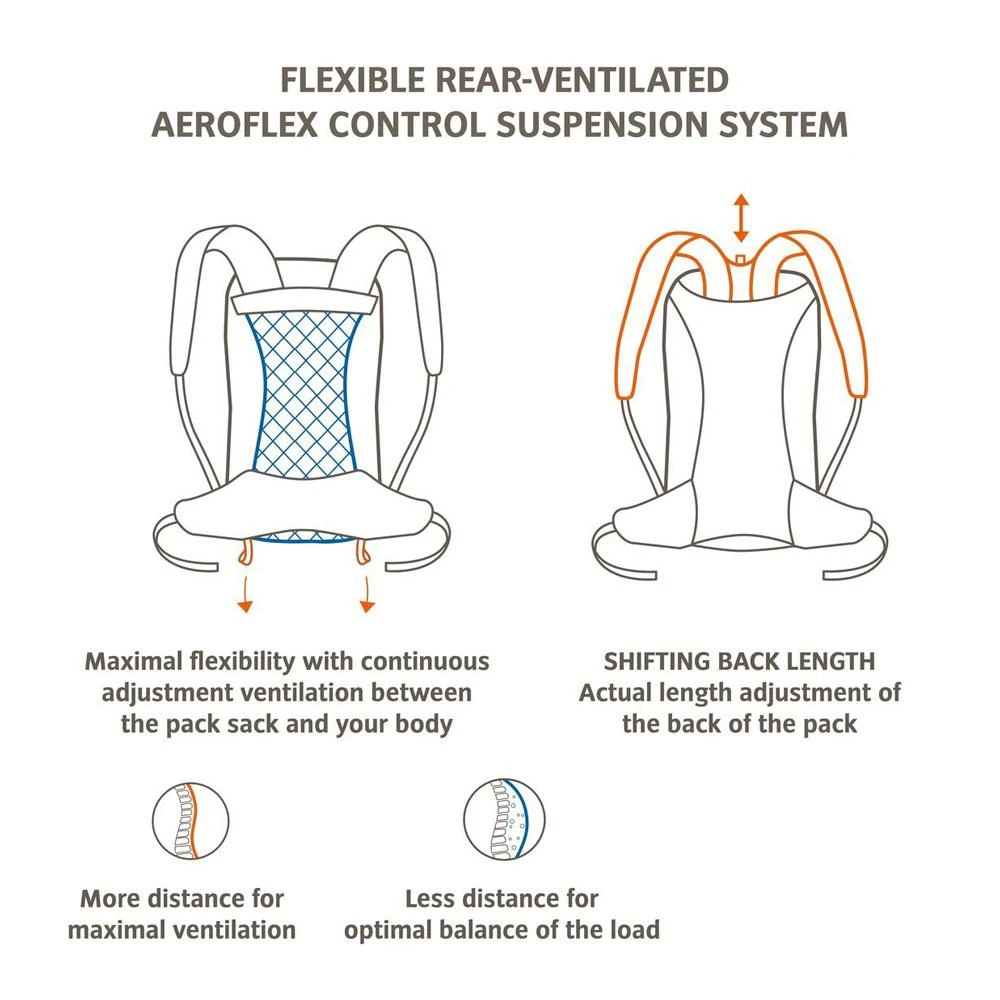 FLEXIBLE REAR-VENTILATED AEROFLEX CONTROL SUSPENSION SYSTEM

Maximal flexibility with continuous adjustment ventilation between the pack sack and your body

SHIFTING BACK LENGTH
Actual length adjustment of the back of the pack

More distance for maximal ventilation

Less distance for optimal balance of the load